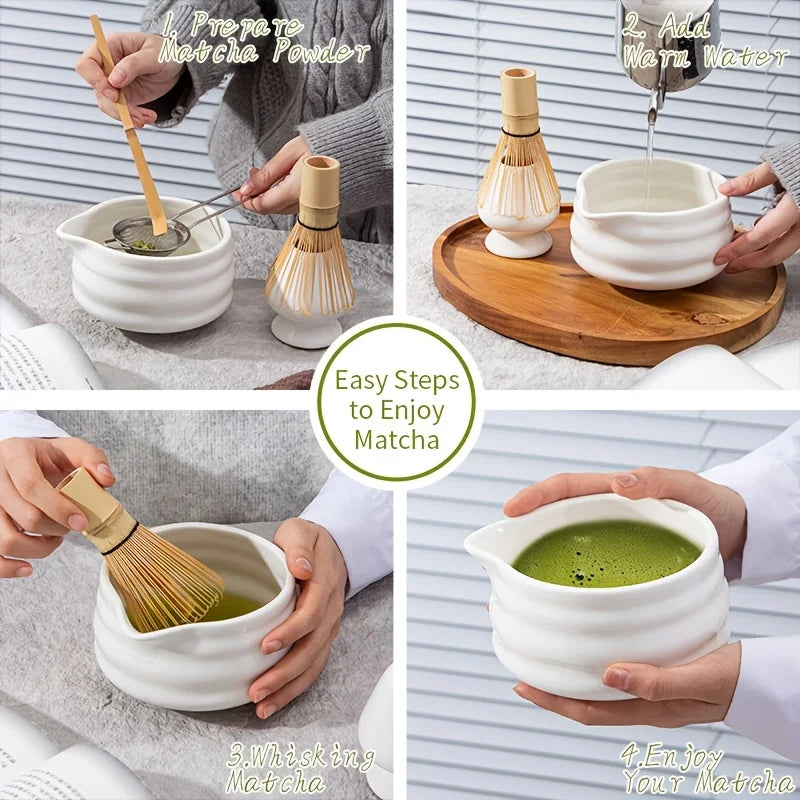 1. Prepare Matcha Powder

2. Add Warm Water

Easy Steps to Enjoy Matcha

3.Whisking Matcha

4.Enjoy Your Matcha