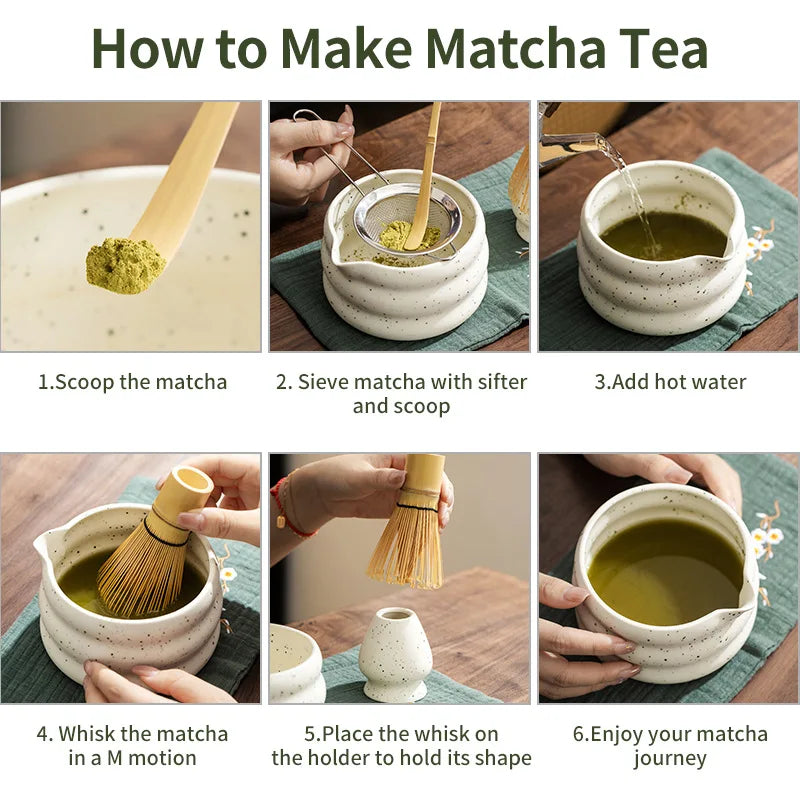 How to Make Matcha Tea

1.Scoop the matcha

2. Sieve matcha with sifter and scoop

3.Add hot water

4. Whisk the matcha in a M motion

5.Place the whisk on the holder to hold its shape

6.Enjoy your matcha journey